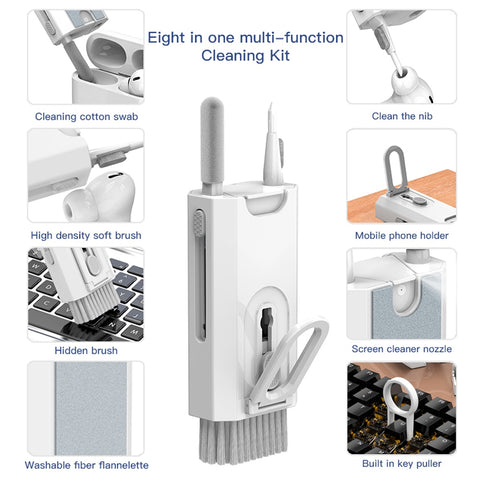 Eight in one multi-function Cleaning Kit

Cleaning cotton swab

High density soft brush

Hidden brush

Washable fiber flannelette

Clean the nib

Mobile phone holder

Screen cleaner nozzle

Built in key puller